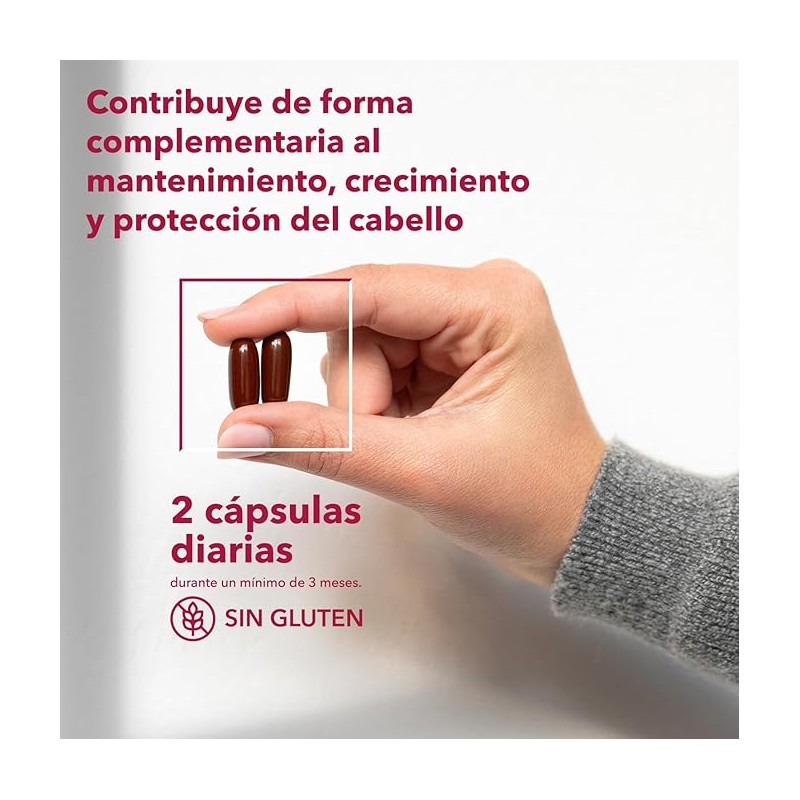 Contribuye de forma complementaria al mantenimiento, crecimiento y protección del cabello

2 cápsulas diarias

durante un mínimo de 3 meses.

SIN GLUTEN