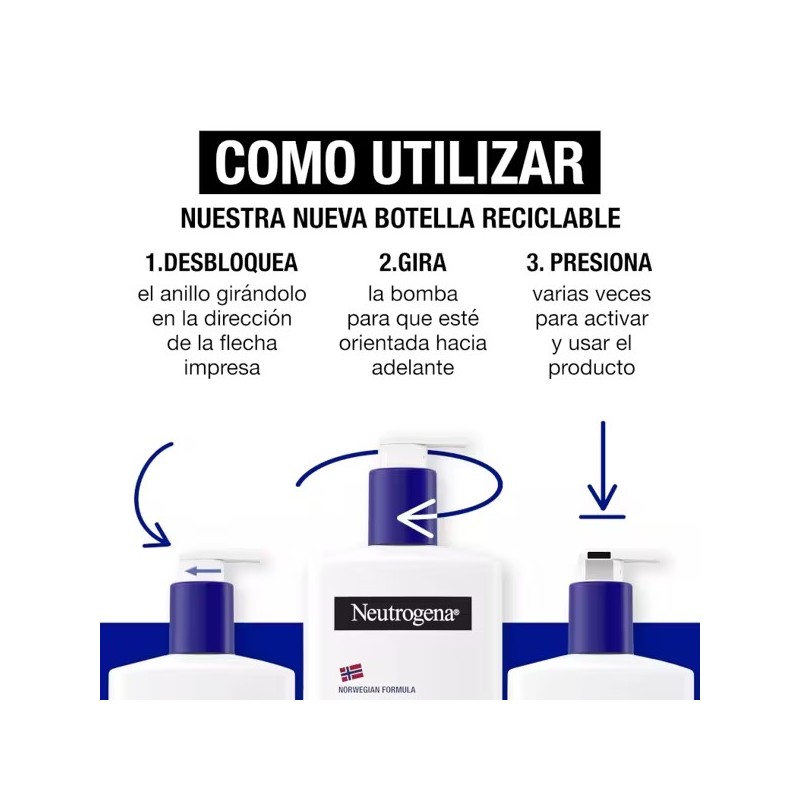 COMO UTILIZAR
NUESTRA NUEVA BOTELLA RECICLABLE

1.DESBLOQUEA
el anillo girándolo en la dirección de la flecha impresa

2.GIRA
la bomba para que esté orientada hacia adelante

3. PRESIONA
varias veces para activar y usar el producto

Neutrogena®
NORWEGIAN FORMULA