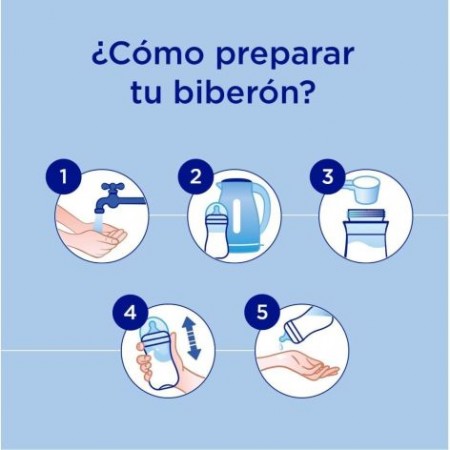 ¿Cómo preparar tu biberón?

1

2

3

4

5